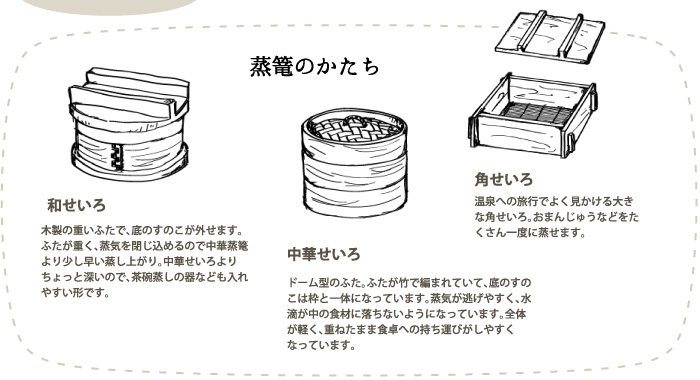 蒸篭のかたち

和せいろ

木製の重いふたで、底のすのこが外せます。ふたが重く、蒸気を閉じ込めるので中華蒸篭より少し早い蒸し上がり。中華せいろよりちょっと深いので、茶碗蒸しの器なども入れやすい形です。

中華せいろ

ドーム型のふた。ふたが竹で編まれていて、底のすのこは枠と一体になっています。蒸気が逃げやすく、水滴が中の食材に落ちないようになっています。全体が軽く、重ねたまま食卓への持ち運びがしやすくなっています。

角せいろ

温泉への旅行でよく見かける大きな角せいろ。おまんじゅうなどをたくさん一度に蒸せます。